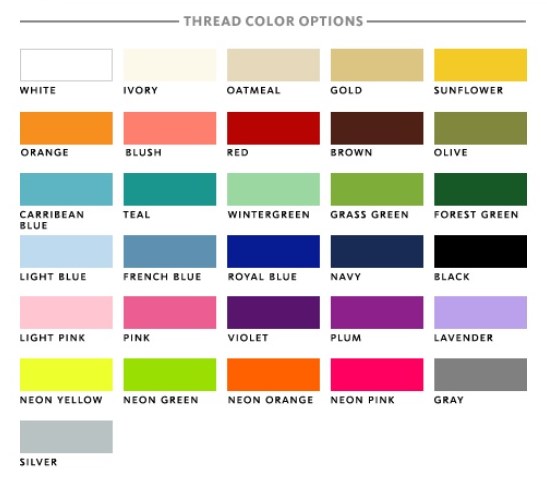 THREAD COLOR OPTIONS

WHITE
IVORY
OATMEAL
GOLD
SUNFLOWER

ORANGE
BLUSH
RED
BROWN
OLIVE

CARRIBEAN BLUE
TEAL
WINTERGREEN
GRASS GREEN
FOREST GREEN

LIGHT BLUE
FRENCH BLUE
ROYAL BLUE
NAVY
BLACK

LIGHT PINK
PINK
VIOLET
PLUM
LAVENDER

NEON YELLOW
NEON GREEN
NEON ORANGE
NEON PINK
GRAY

SILVER